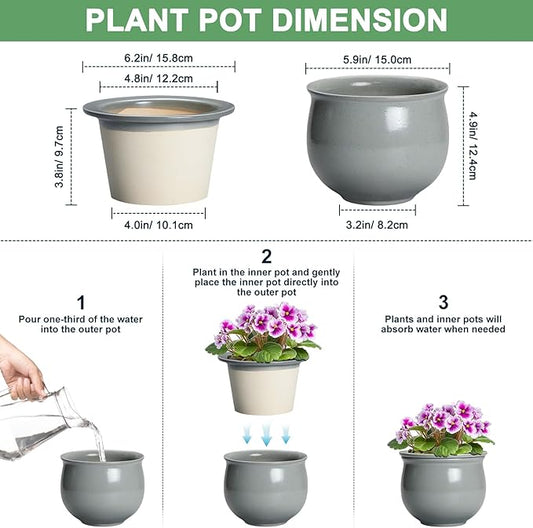 PLANT POT DIMENSION

6.2in/ 15.8cm
4.8in/ 12.2cm
3.8in/ 9.7cm
4.0in/ 10.1cm

5.9in/ 15.0cm
4.9in/ 12.4cm
3.2in/ 8.2cm

1
Pour one-third of the water into the outer pot

2
Plant in the inner pot and gently place the inner pot directly into the outer pot

3
Plants and inner pots will absorb water when needed