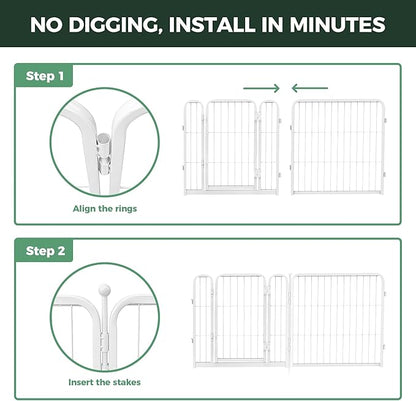 NO DIGGING, INSTALL IN MINUTES

Step 1

Align the rings

Step 2

Insert the stakes