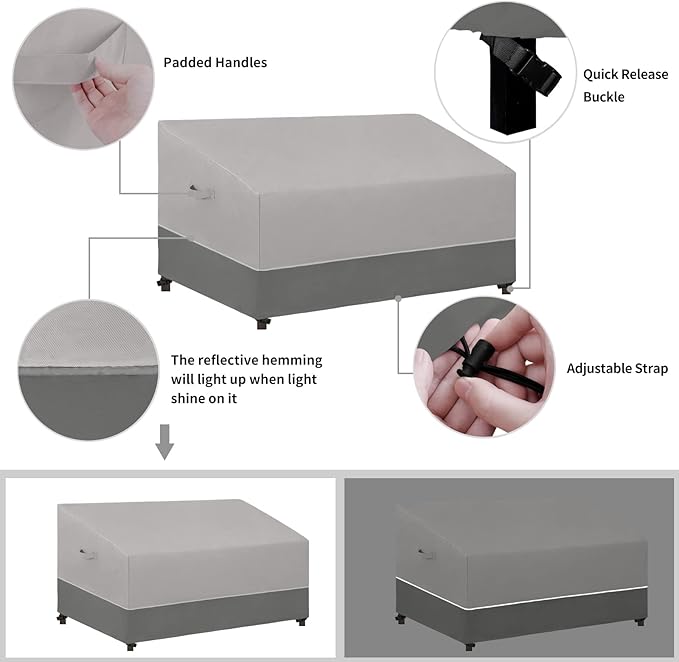 Padded Handles

Quick Release Buckle

The reflective hemming will light up when light shine on it

Adjustable Strap