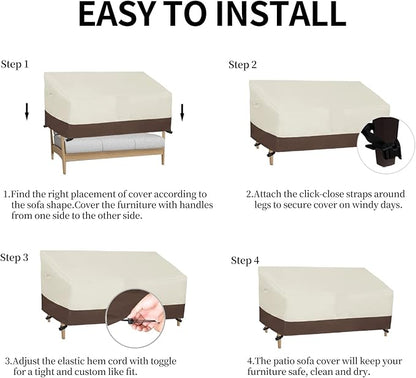 EASY TO INSTALL

Step 1

1.Find the right placement of cover according to the sofa shape.Cover the furniture with handles from one side to the other side.

Step 2

2.Attach the click-close straps around legs to secure cover on windy days.

Step 3

3.Adjust the elastic hem cord with toggle for a tight and custom like fit.

Step 4

4.The patio sofa cover will keep your furniture safe, clean and dry.