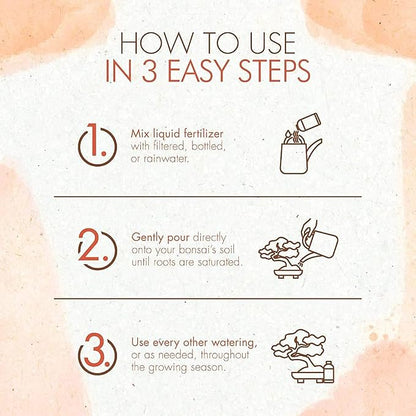 HOW TO USE
IN 3 EASY STEPS

1. Mix liquid fertilizer with filtered, bottled, or rainwater.

2. Gently pour directly onto your bonsai's soil until roots are saturated.

3. Use every other watering, or as needed, throughout the growing season.