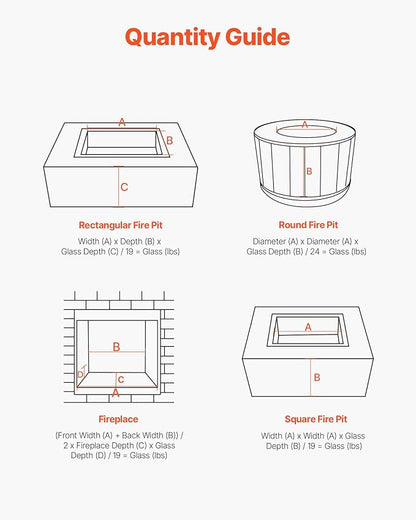 Quantity Guide

A

B

C

Rectangular Fire Pit

Width (A) x Depth (B) x Glass Depth (C) / 19 = Glass (lbs)

A

B

Round Fire Pit

Diameter (A) x Diameter (A) x Glass Depth (B) / 24 = Glass (lbs)

B

D

C

A

Fireplace

(Front Width (A) + Back Width (B)) / 2 x Fireplace Depth (C) x Glass Depth (D) / 19 = Glass (lbs)

A

B

Square Fire Pit

Width (A) x Width (A) x Glass Depth (B) / 19 = Glass (lbs)