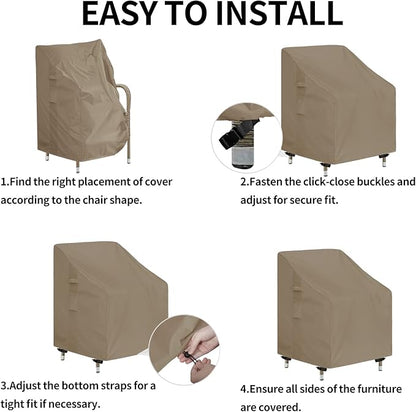 EASY TO INSTALL

1.Find the right placement of cover according to the chair shape.

2.Fasten the click-close buckles and adjust for secure fit.

3.Adjust the bottom straps for a tight fit if necessary.

4.Ensure all sides of the furniture are covered.