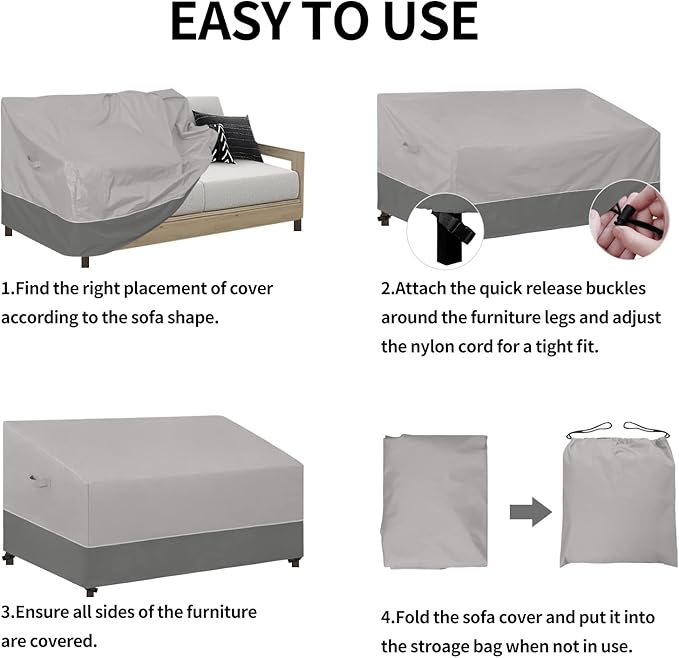 EASY TO USE

1.Find the right placement of cover according to the sofa shape.

2.Attach the quick release buckles around the furniture legs and adjust the nylon cord for a tight fit.

3.Ensure all sides of the furniture are covered.

4.Fold the sofa cover and put it into the stroage bag when not in use.