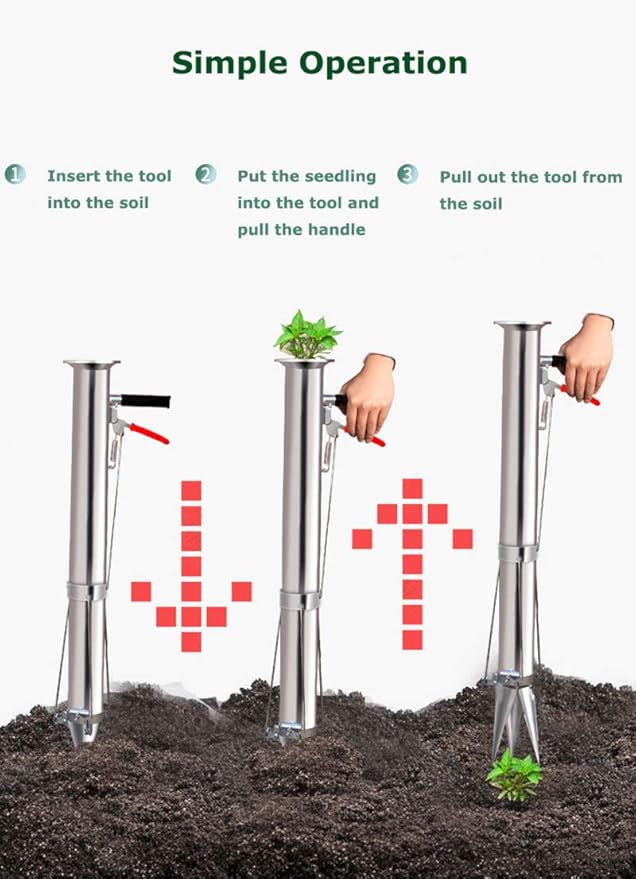 Simple Operation

1 Insert the tool into the soil

2 Put the seedling into the tool and pull the handle

3 Pull out the tool from the soil