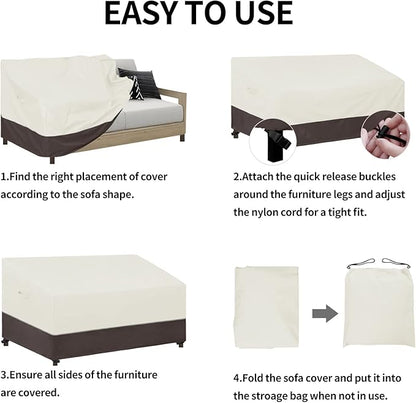 EASY TO USE

1.Find the right placement of cover according to the sofa shape.

2.Attach the quick release buckles around the furniture legs and adjust the nylon cord for a tight fit.

3.Ensure all sides of the furniture are covered.

4.Fold the sofa cover and put it into the stroage bag when not in use.