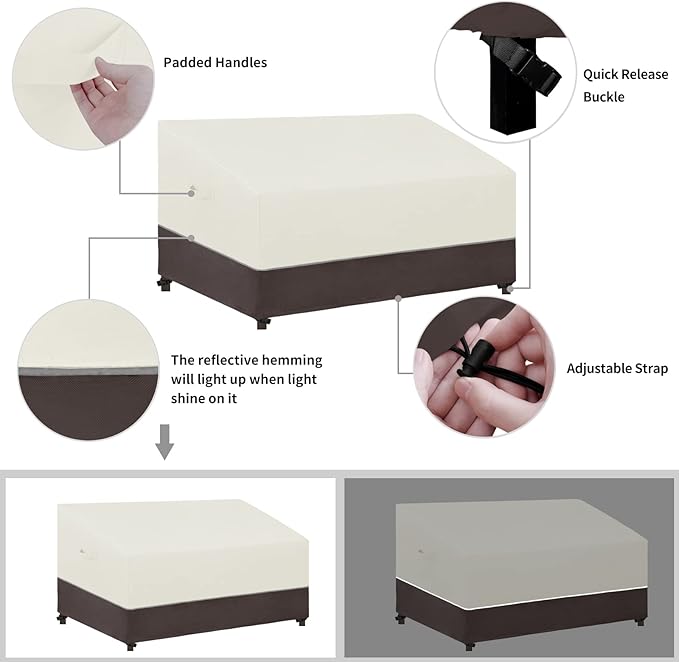 Padded Handles

Quick Release Buckle

The reflective hemming will light up when light shine on it

Adjustable Strap