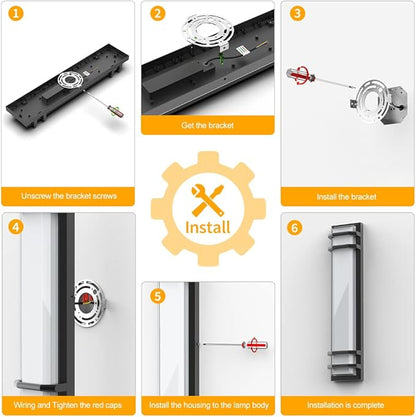 1

Unscrew the bracket screws

2

Get the bracket

3

Install the bracket

Install

4

Wiring and Tighten the red caps

5

Install the housing to the lamp body

6

Installation is complete