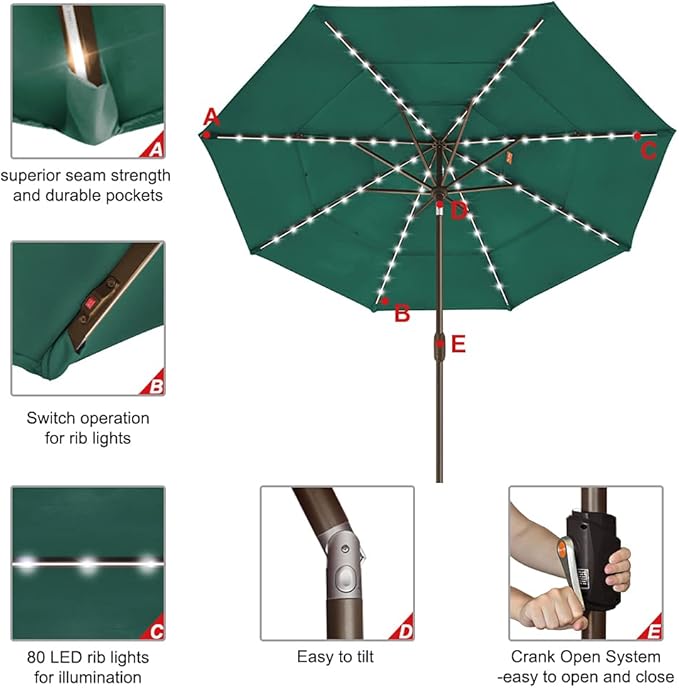 A

superior seam strength and durable pockets

B

Switch operation for rib lights

C

80 LED rib lights for illumination

A

C

D

B

E

D

Easy to tilt

E

Crank Open System -easy to open and close