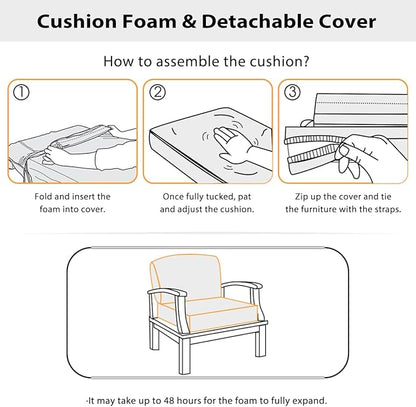 Cushion Foam & Detachable Cover

How to assemble the cushion?

①

Fold and insert the foam into cover.

②

Once fully tucked, pat and adjust the cushion.

③

Zip up the cover and tie the furniture with the straps.

·It may take up to 48 hours for the foam to fully expand.