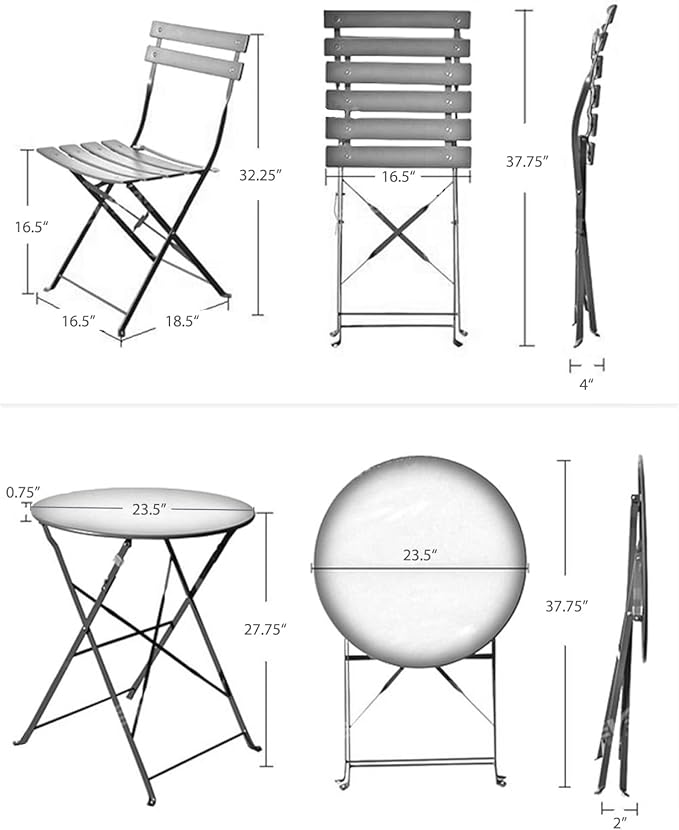 32.25″

16.5″

16.5″

18.5″

16.5″

37.75″

4″

0.75″

23.5″

27.75″

23.5″

37.75″

2″