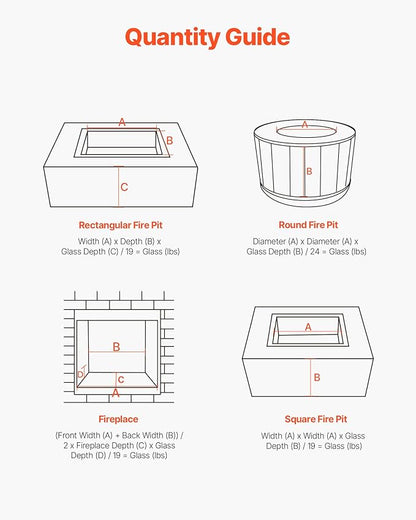 Quantity Guide

A
B
C

Rectangular Fire Pit

Width (A) x Depth (B) x Glass Depth (C) / 19 = Glass (lbs)

A
B

Round Fire Pit

Diameter (A) x Diameter (A) x Glass Depth (B) / 24 = Glass (lbs)

B
D
C
A

Fireplace

(Front Width (A) + Back Width (B)) / 2 x Fireplace Depth (C) x Glass Depth (D) / 19 = Glass (lbs)

A
B

Square Fire Pit

Width (A) x Width (A) x Glass Depth (B) / 19 = Glass (lbs)