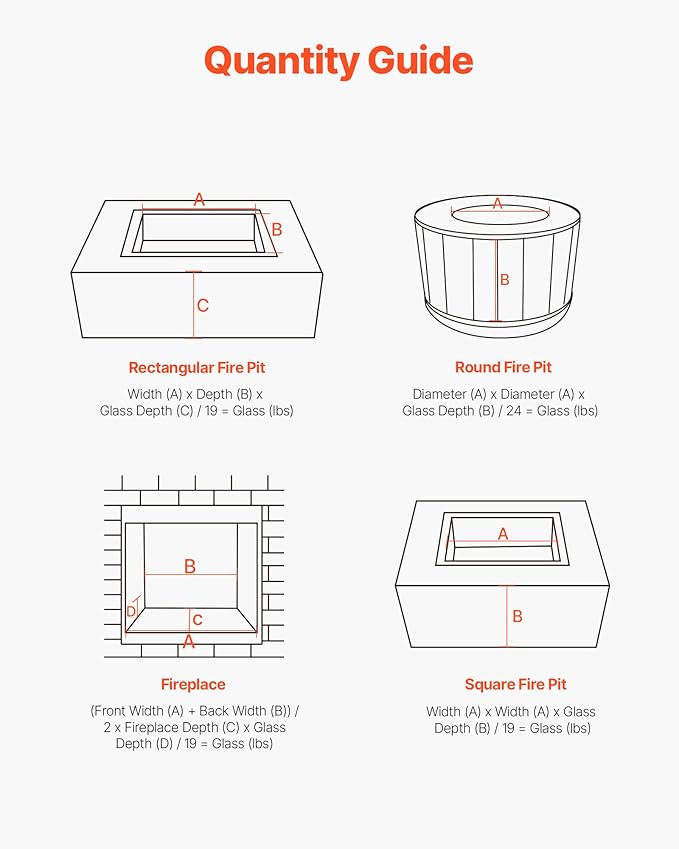 Quantity Guide

A
B
C

Rectangular Fire Pit

Width (A) x Depth (B) x Glass Depth (C) / 19 = Glass (lbs)

A
B

Round Fire Pit

Diameter (A) x Diameter (A) x Glass Depth (B) / 24 = Glass (lbs)

B
D
C
A

Fireplace

(Front Width (A) + Back Width (B)) / 2 x Fireplace Depth (C) x Glass Depth (D) / 19 = Glass (lbs)

A
B

Square Fire Pit

Width (A) x Width (A) x Glass Depth (B) / 19 = Glass (lbs)