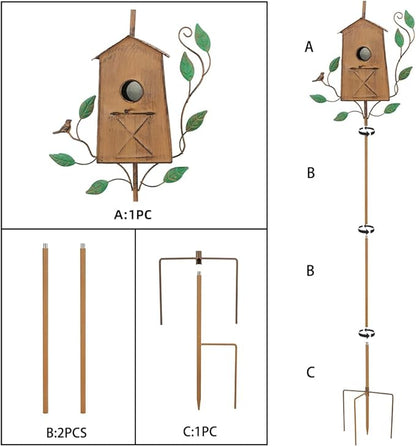 A:1PC

B:2PCS

C:1PC

A

B

B

C