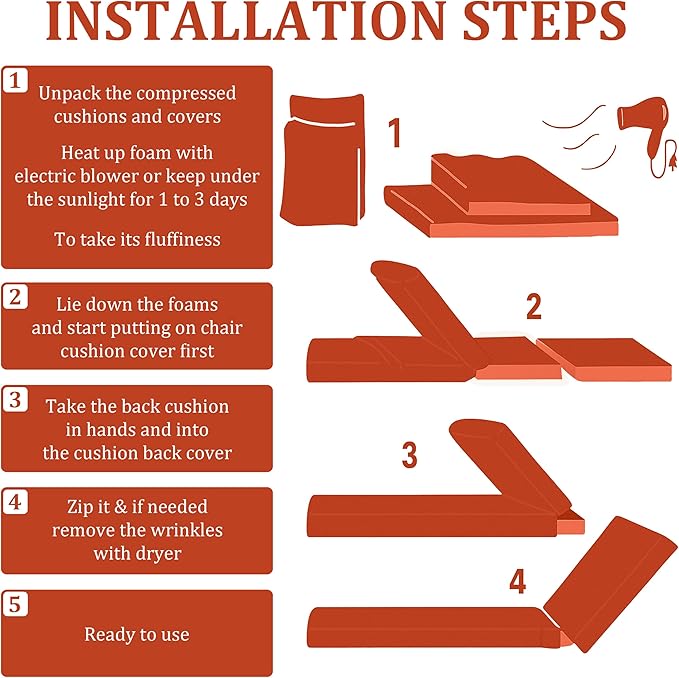 INSTALLATION STEPS

1
Unpack the compressed cushions and covers

Heat up foam with electric blower or keep under the sunlight for 1 to 3 days

To take its fluffiness

2
Lie down the foams and start putting on chair cushion cover first

3
Take the back cushion in hands and into the cushion back cover

4
Zip it & if needed remove the wrinkles with dryer

5
Ready to use

1

2

3

4