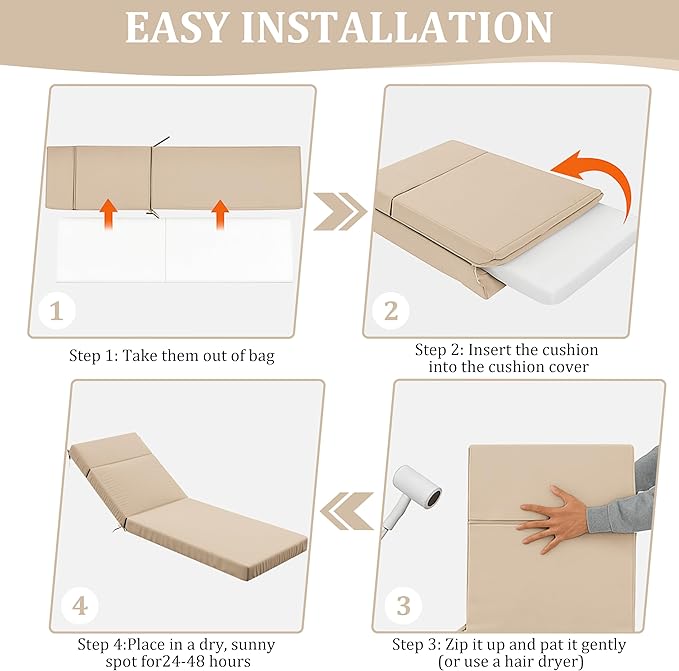 EASY INSTALLATION

1

Step 1: Take them out of bag

2

Step 2: Insert the cushion into the cushion cover

4

Step 4:Place in a dry, sunny spot for24-48 hours

3

Step 3: Zip it up and pat it gently (or use a hair dryer)