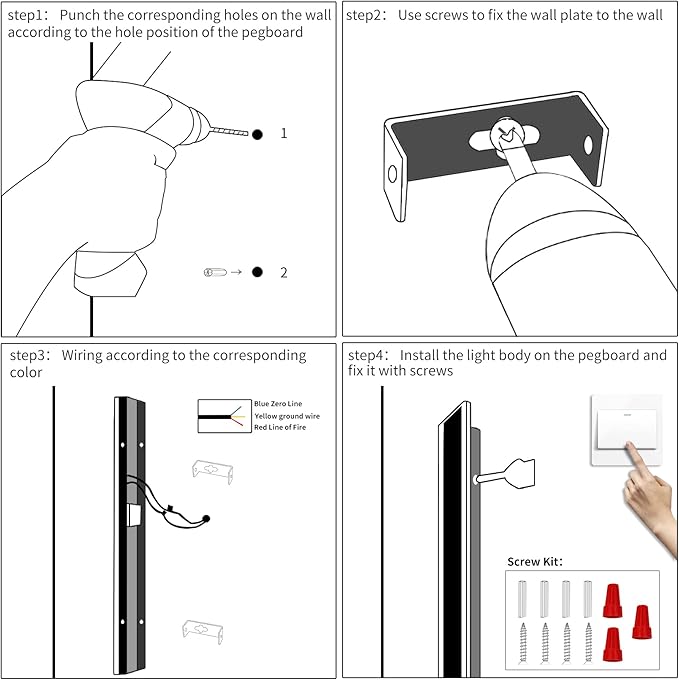 step1: Punch the corresponding holes on the wall according to the hole position of the pegboard

1

2

step2: Use screws to fix the wall plate to the wall

step3: Wiring according to the corresponding color

Blue Zero Line
Yellow ground wire
Red Line of Fire

step4: Install the light body on the pegboard and fix it with screws

Screw Kit: