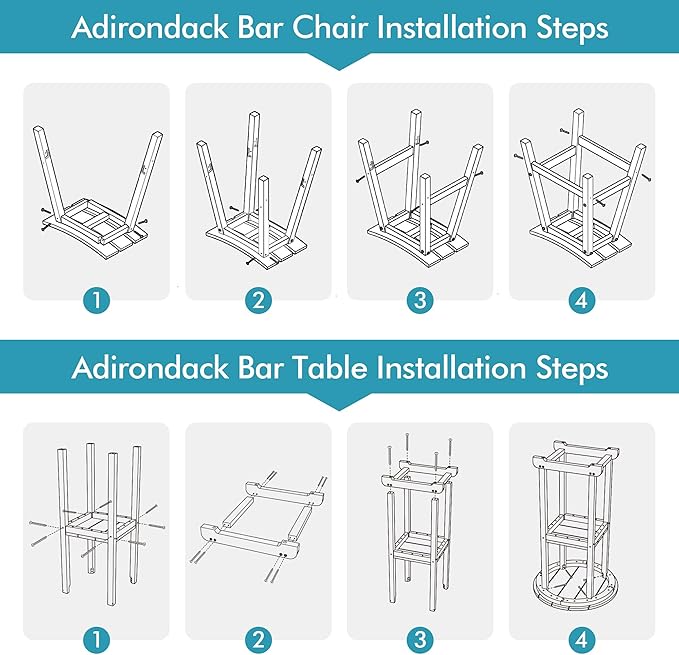 Adirondack Bar Chair Installation Steps

1

2

3

4

Adirondack Bar Table Installation Steps

1

2

3

4