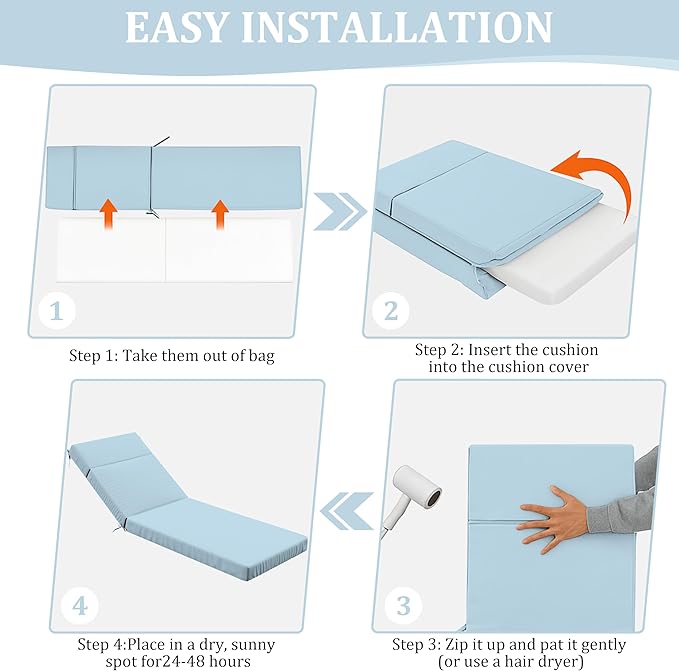 EASY INSTALLATION

1

Step 1: Take them out of bag

2

Step 2: Insert the cushion into the cushion cover

4

Step 4:Place in a dry, sunny spot for24-48 hours

3

Step 3: Zip it up and pat it gently (or use a hair dryer)