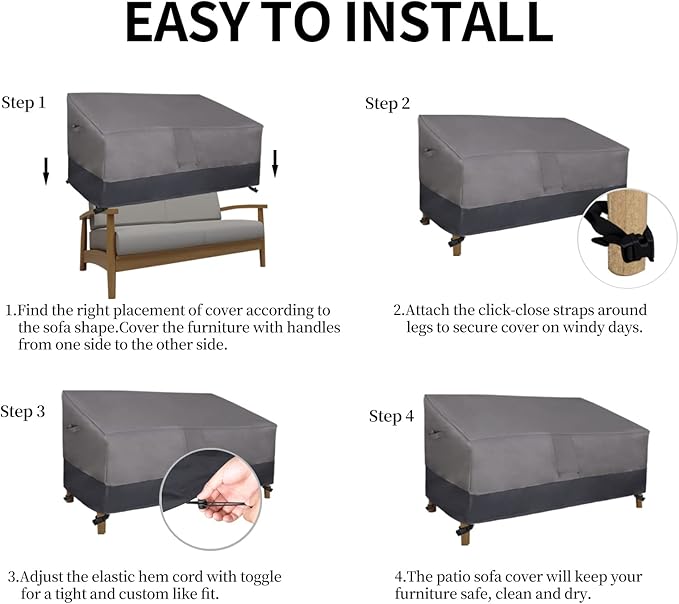 EASY TO INSTALL

Step 1

1.Find the right placement of cover according to the sofa shape.Cover the furniture with handles from one side to the other side.

Step 2

2.Attach the click-close straps around legs to secure cover on windy days.

Step 3

3.Adjust the elastic hem cord with toggle for a tight and custom like fit.

Step 4

4.The patio sofa cover will keep your furniture safe, clean and dry.