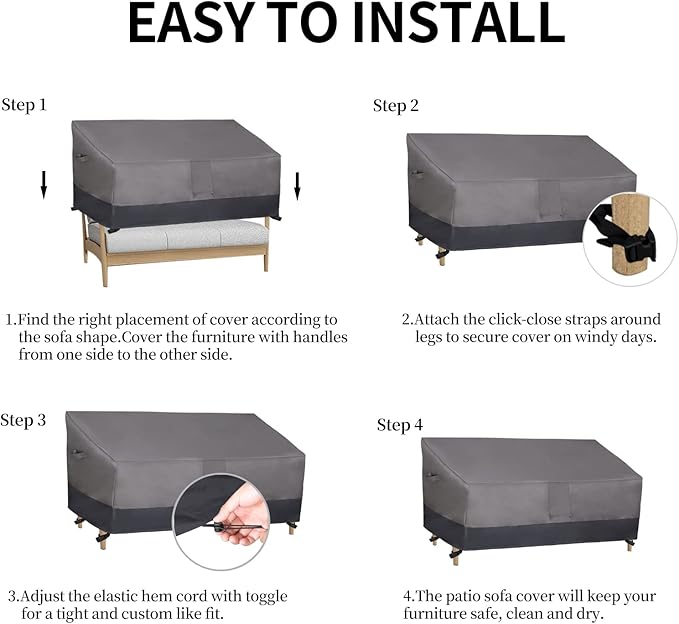 EASY TO INSTALL

Step 1

1.Find the right placement of cover according to the sofa shape.Cover the furniture with handles from one side to the other side.

Step 2

2.Attach the click-close straps around legs to secure cover on windy days.

Step 3

3.Adjust the elastic hem cord with toggle for a tight and custom like fit.

Step 4

4.The patio sofa cover will keep your furniture safe, clean and dry.